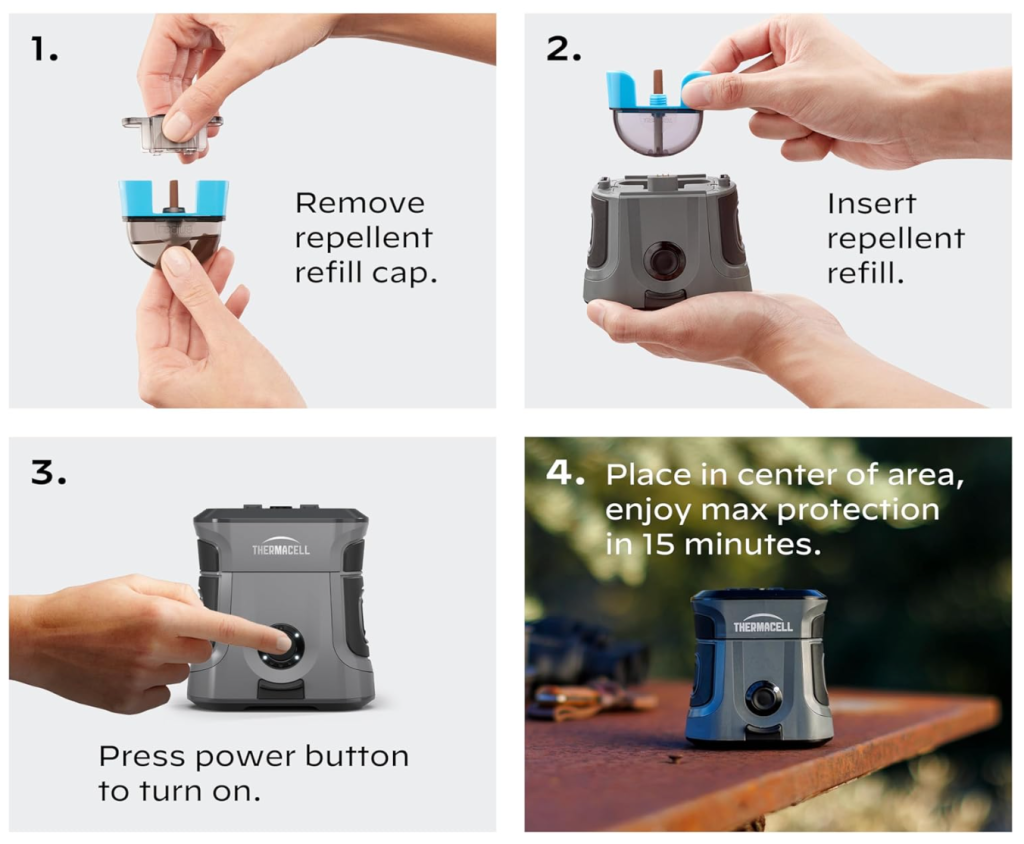 1.

Remove repellent refill cap.

2.

Insert repellent refill.

3.

THERMACELL

Press power button to turn on.

4. Place in center of area, enjoy max protection in 15 minutes.

THERMACELL